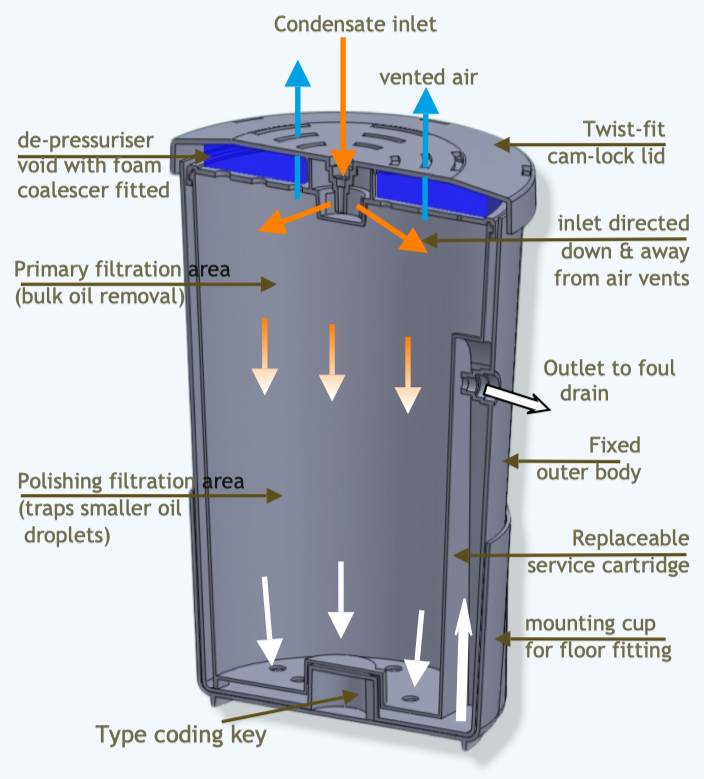 Condensate inlet

vented air

de-pressuriser void with foam coalescer fitted

Twist-fit cam-lock lid

inlet directed down & away from air vents

Primary filtration area (bulk oil removal)

Outlet to foul drain

Fixed outer body

Polishing filtration area (traps smaller oil droplets)

Replaceable service cartridge

mounting cup for floor fitting

Type coding key