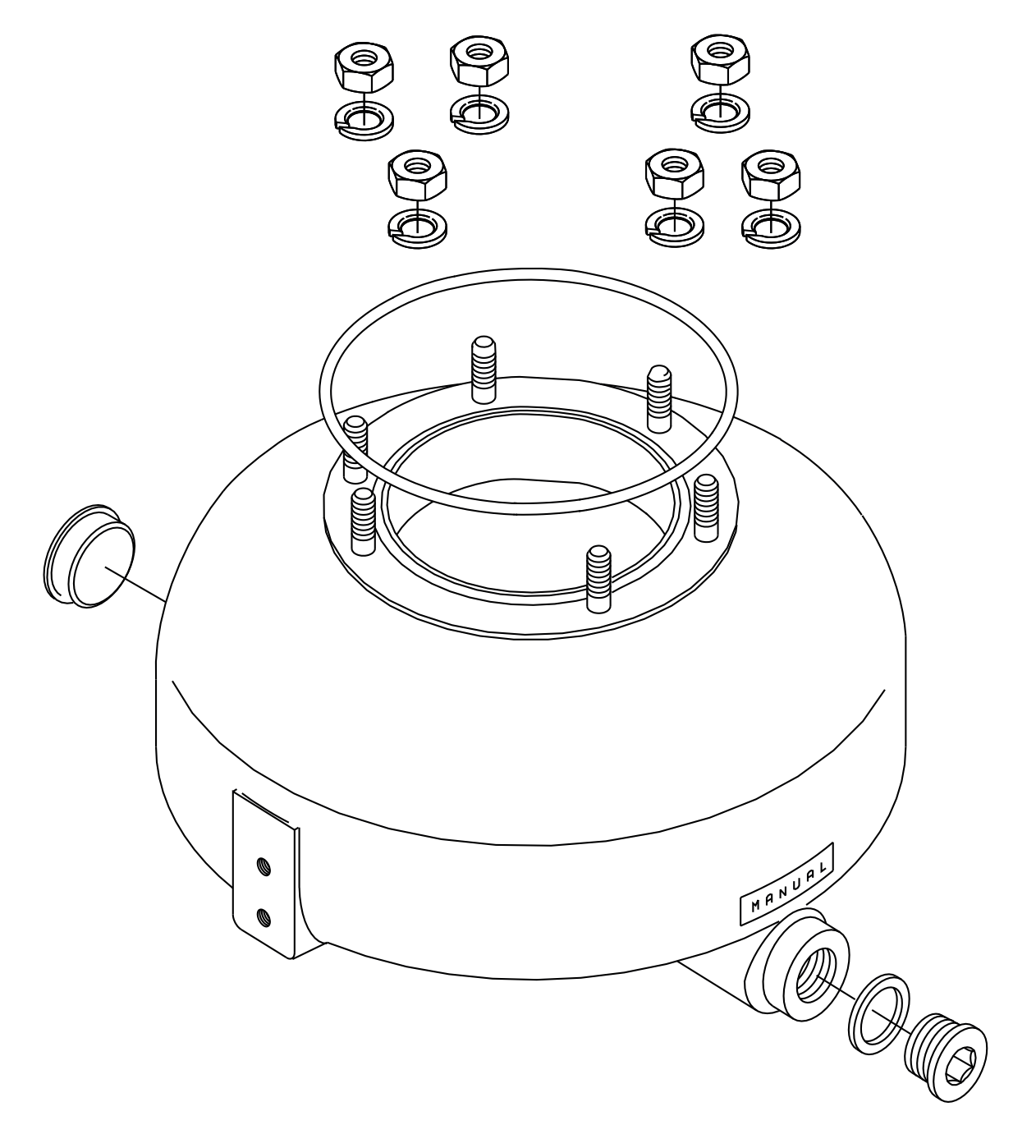 MANUAL