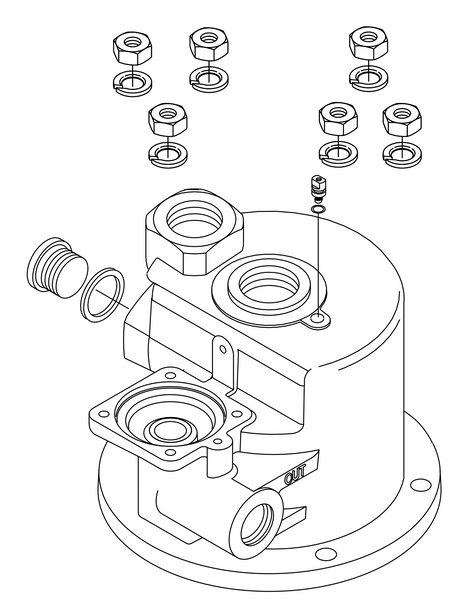 OUT