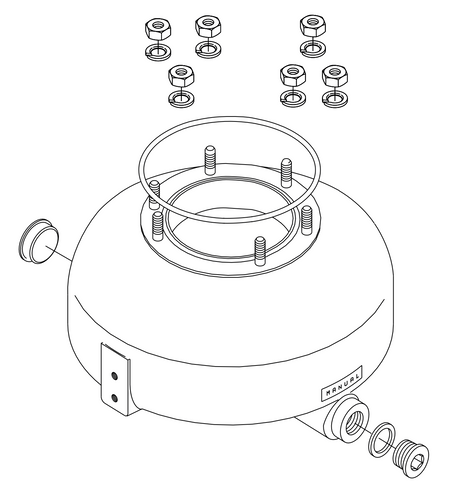 MANUAL