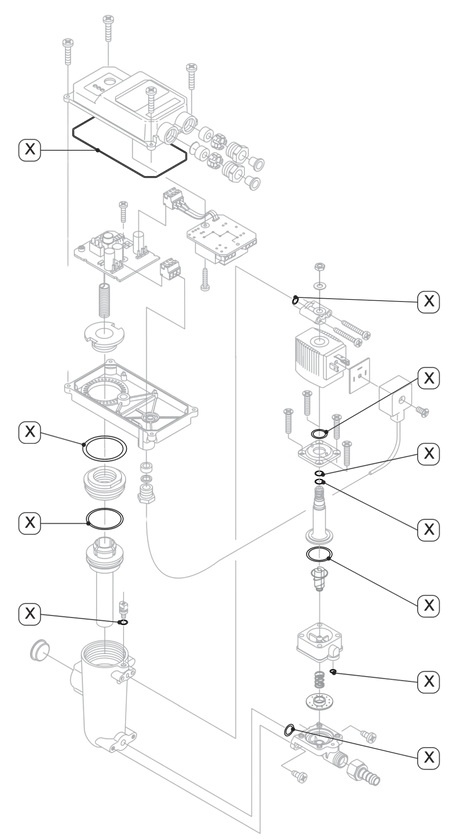 X

X

X

X

X

X

X

X

X

X

X