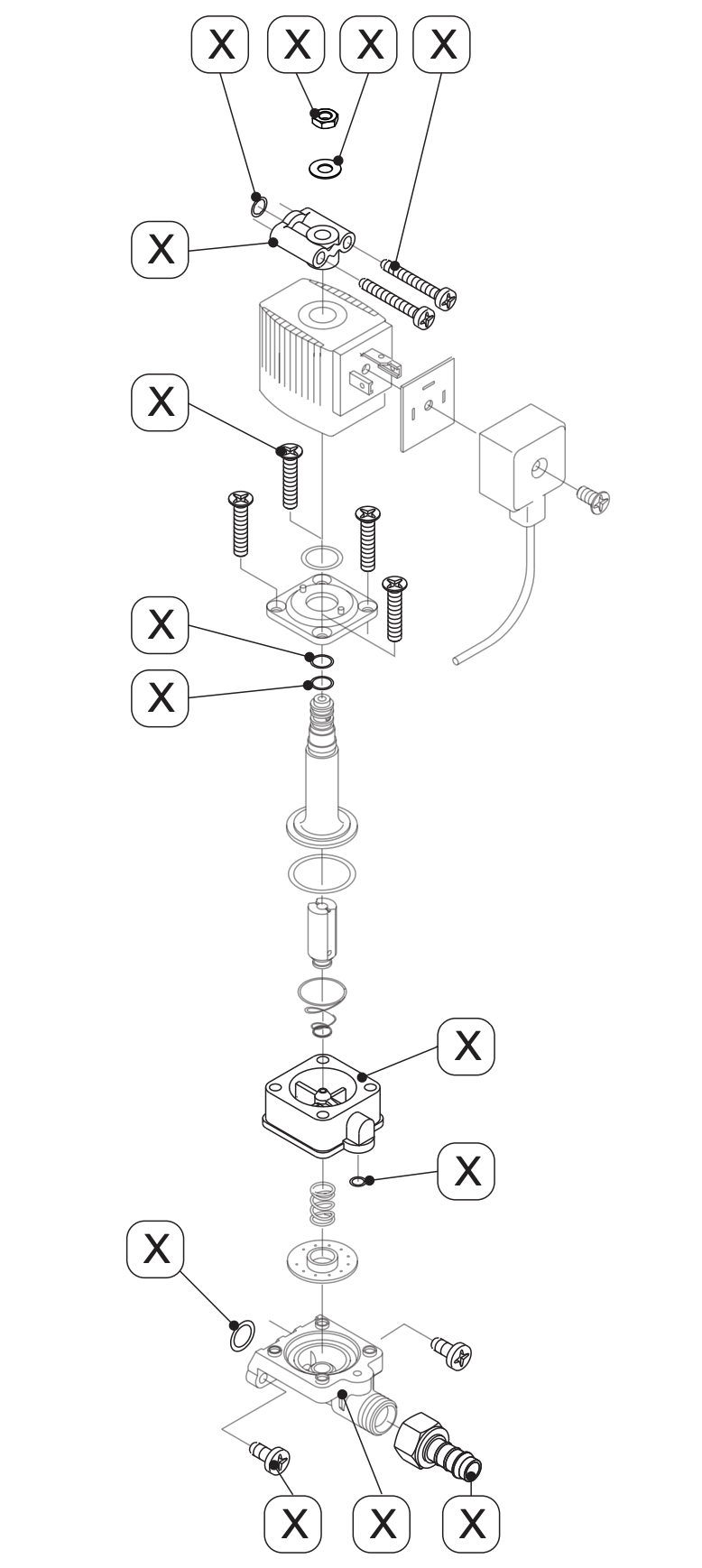 X X X X
X
X
X
X
X
X
X
X X X