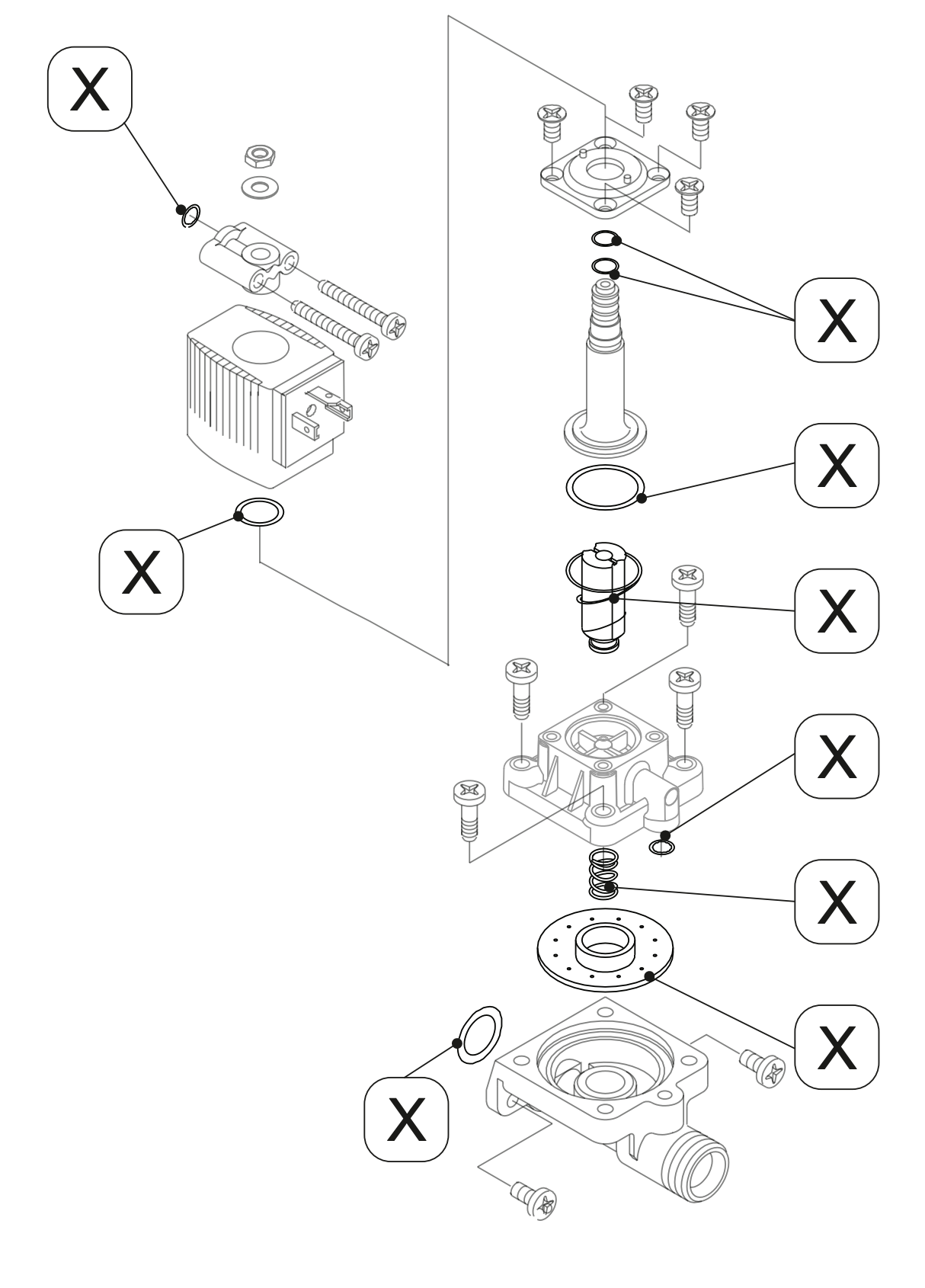 X

X

X

X

X

X

X

X

X