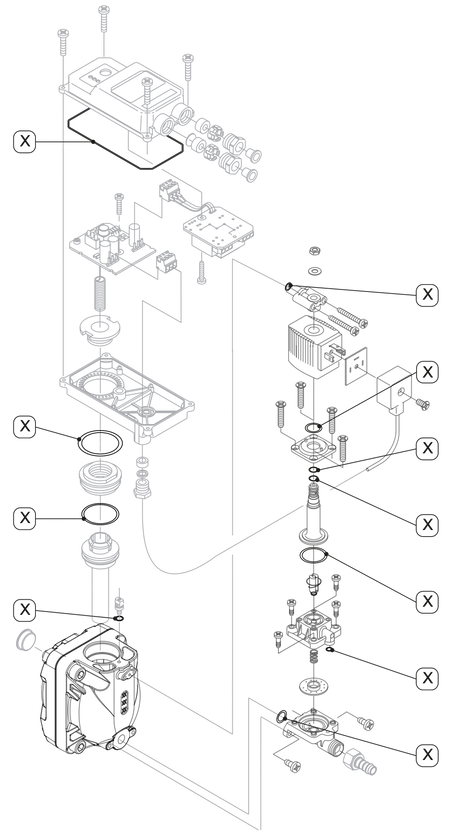 X
X
X
X
X
X
X
X
X
X
X