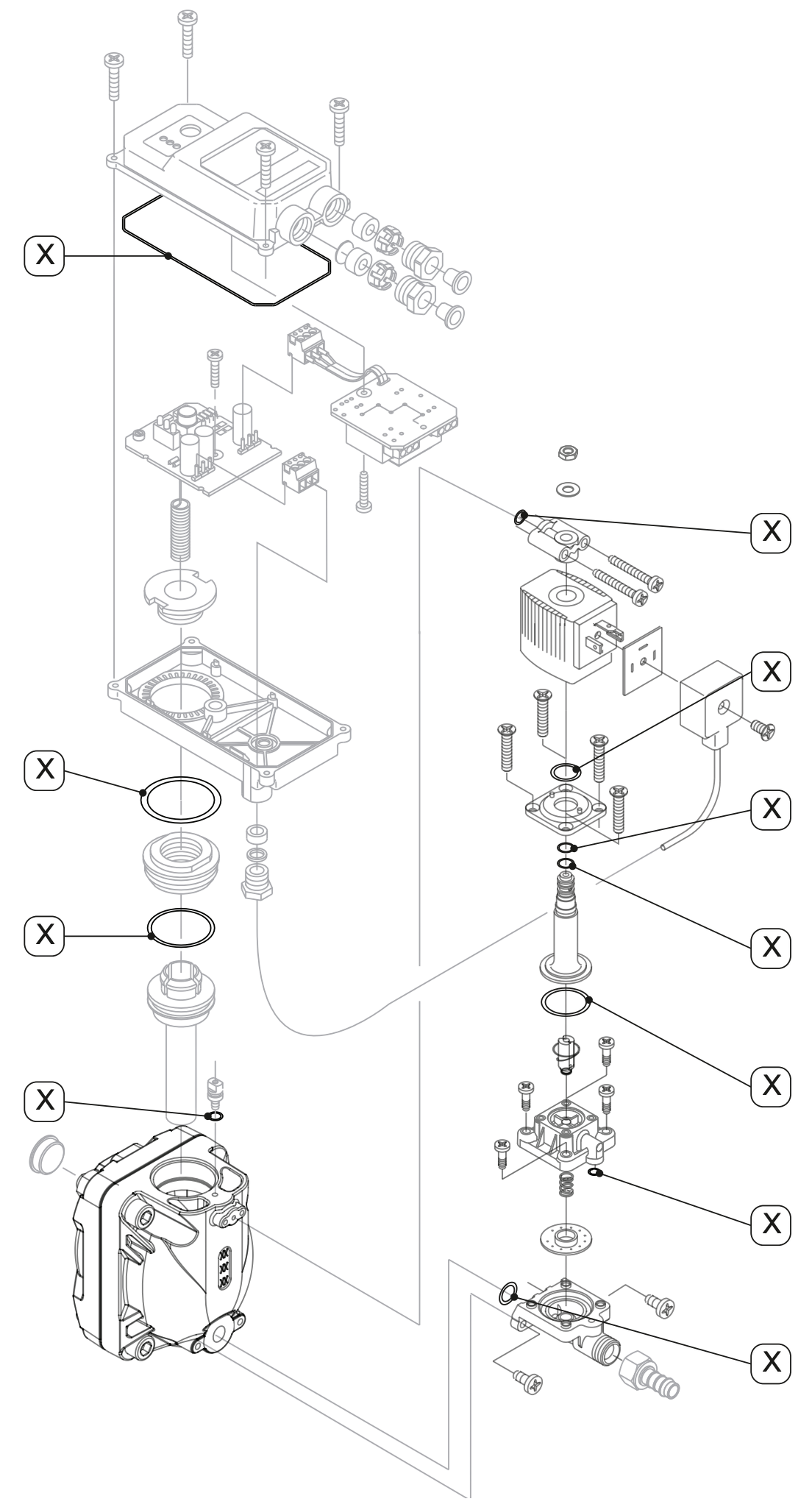 X
X
X
X
X
X
X
X
X
X
X