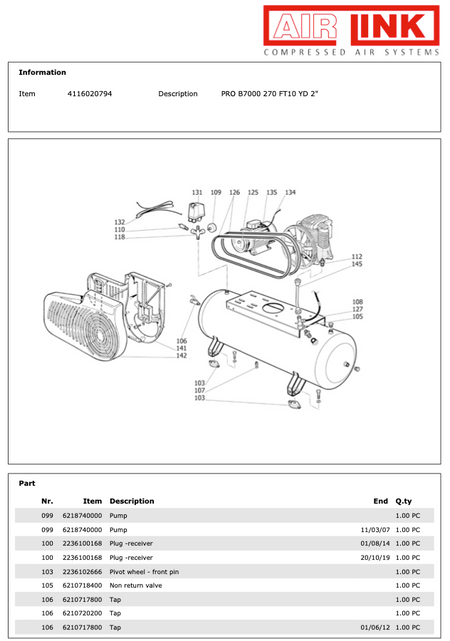 AIR LINK
COMPRESSED AIR SYSTEMS

Information

Item 4116020794 Description PRO B7000 270 FT10 YD 2"

131 109 126 125 135 134
132
110
118
112
145
108
127
105
106
141
142
103
107
103

Part

| Nr. | Item | Description | End | Q.ty |
|---|---|---|---|---|
| 099 | 6218740000 | Pump | | 1.00 PC |
| 099 | 6218740000 | Pump | 11/03/07 | 1.00 PC |
| 100 | 2236100168 | Plug -receiver | 01/08/14 | 1.00 PC |
| 100 | 2236100168 | Plug -receiver | 20/10/19 | 1.00 PC |
| 103 | 2236102666 | Pivot wheel - front pin | | 1.00 PC |
| 105 | 6210718400 | Non return valve | | 1.00 PC |
| 106 | 6210717800 | Tap | | 1.00 PC |
| 106 | 6210720200 | Tap | | 1.00 PC |
| 106 | 6210717800 | Tap | 01/06/12 | 1.00 PC |