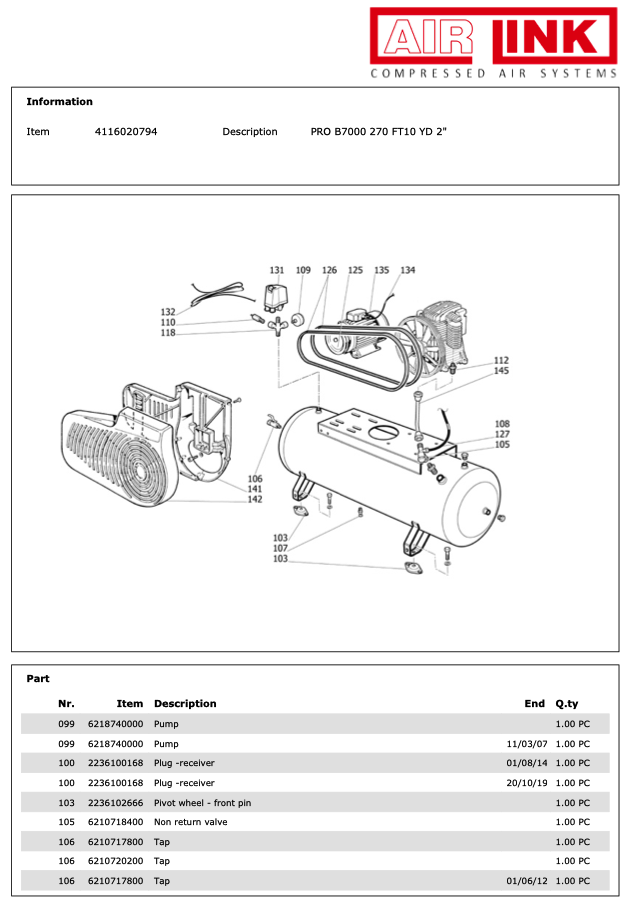 AIR LINK
COMPRESSED AIR SYSTEMS

Information

Item 4116020794 Description PRO B7000 270 FT10 YD 2"

131 109 126 125 135 134
132
110
118
112
145
108
127
105
106
141
142
103
107
103

Part

| Nr. | Item | Description | End | Q.ty |
|---|---|---|---|---|
| 099 | 6218740000 | Pump | | 1.00 PC |
| 099 | 6218740000 | Pump | 11/03/07 | 1.00 PC |
| 100 | 2236100168 | Plug -receiver | 01/08/14 | 1.00 PC |
| 100 | 2236100168 | Plug -receiver | 20/10/19 | 1.00 PC |
| 103 | 2236102666 | Pivot wheel - front pin | | 1.00 PC |
| 105 | 6210718400 | Non return valve | | 1.00 PC |
| 106 | 6210717800 | Tap | | 1.00 PC |
| 106 | 6210720200 | Tap | | 1.00 PC |
| 106 | 6210717800 | Tap | 01/06/12 | 1.00 PC |