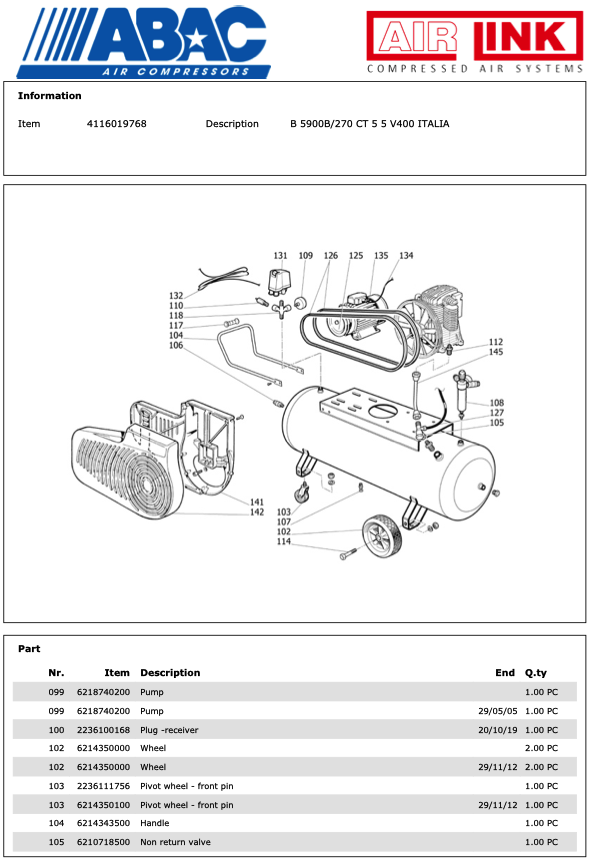 ABAC
AIR COMPRESSORS

AIR LINK
COMPRESSED AIR SYSTEMS

Information

Item 4116019768 Description B 5900B/270 CT 5 5 V400 ITALIA

131 109 126 125 135 134
132
110
118
117
104
106
112
145
108
127
105
141
142
103
107
102
114

Part

| Nr. | Item | Description | End | Q.ty |
|---|---|---|---|---|
| 099 | 6218740200 | Pump | | 1.00 PC |
| 099 | 6218740200 | Pump | 29/05/05 | 1.00 PC |
| 100 | 2236100168 | Plug -receiver | 20/10/19 | 1.00 PC |
| 102 | 6214350000 | Wheel | | 2.00 PC |
| 102 | 6214350000 | Wheel | 29/11/12 | 2.00 PC |
| 103 | 2236111756 | Pivot wheel - front pin | | 1.00 PC |
| 103 | 6214350100 | Pivot wheel - front pin | 29/11/12 | 1.00 PC |
| 104 | 6214343500 | Handle | | 1.00 PC |
| 105 | 6210718500 | Non return valve | | 1.00 PC |