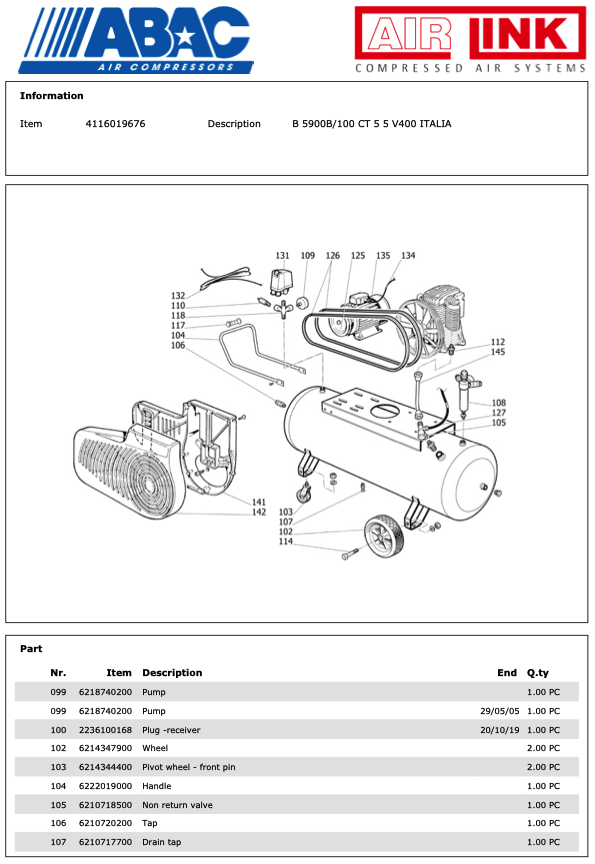 ABAC
AIR COMPRESSORS

AIR LINK
COMPRESSED AIR SYSTEMS

Information

Item 4116019676 Description B 5900B/100 CT 5 5 V400 ITALIA

131 109 126 125 135 134
132
110
118
117
104
106
112
145
108
127
105
141
142
103
107
102
114

Part

| Nr. | Item | Description | End | Q.ty |
|---|---|---|---|---|
| 099 | 6218740200 | Pump | | 1.00 PC |
| 099 | 6218740200 | Pump | 29/05/05 | 1.00 PC |
| 100 | 2236100168 | Plug -receiver | 20/10/19 | 1.00 PC |
| 102 | 6214347900 | Wheel | | 2.00 PC |
| 103 | 6214344400 | Pivot wheel - front pin | | 2.00 PC |
| 104 | 6222019000 | Handle | | 1.00 PC |
| 105 | 6210718500 | Non return valve | | 1.00 PC |
| 106 | 6210720200 | Tap | | 1.00 PC |
| 107 | 6210717700 | Drain tap | | 1.00 PC |